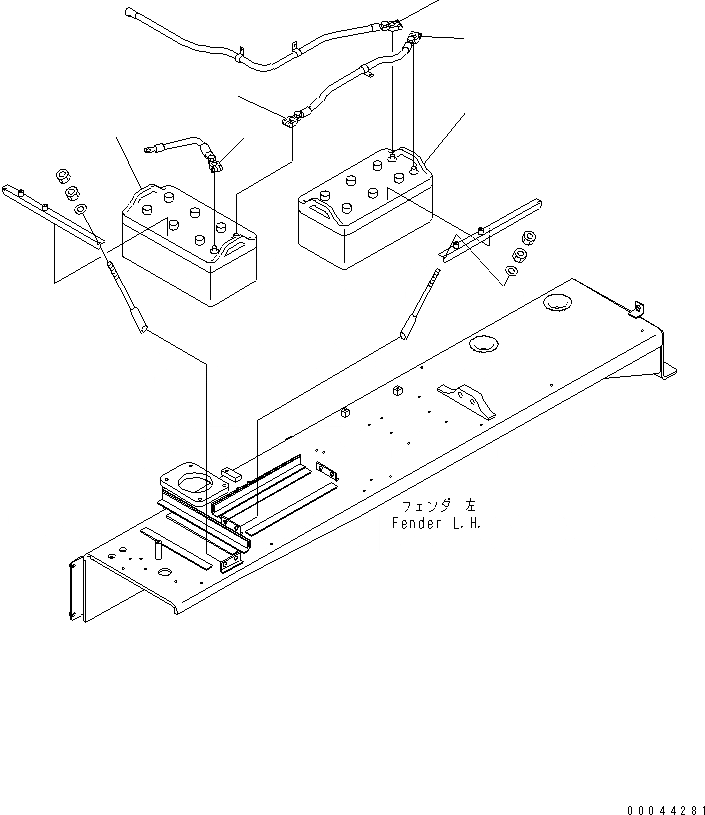 フェンダ 左
Fender L.H.

00044281