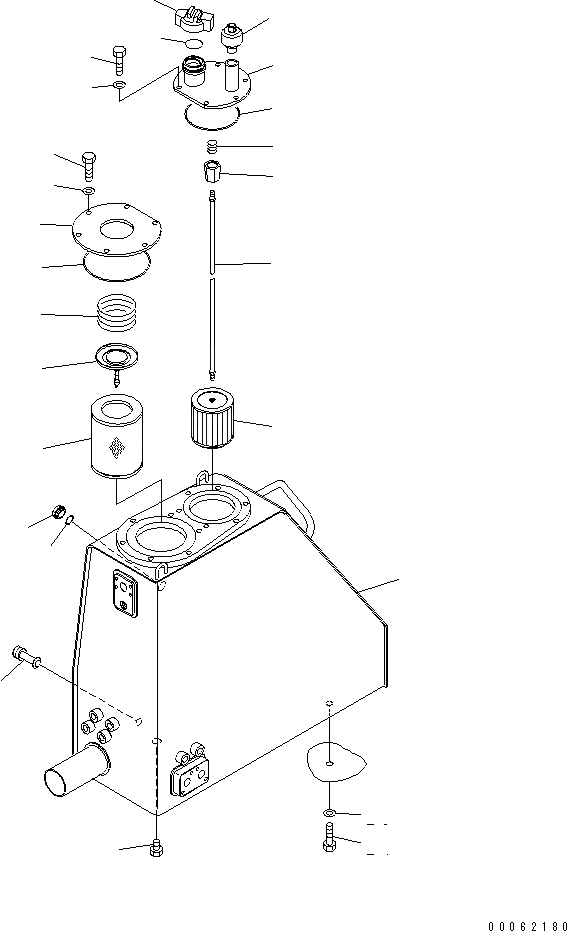 00062180