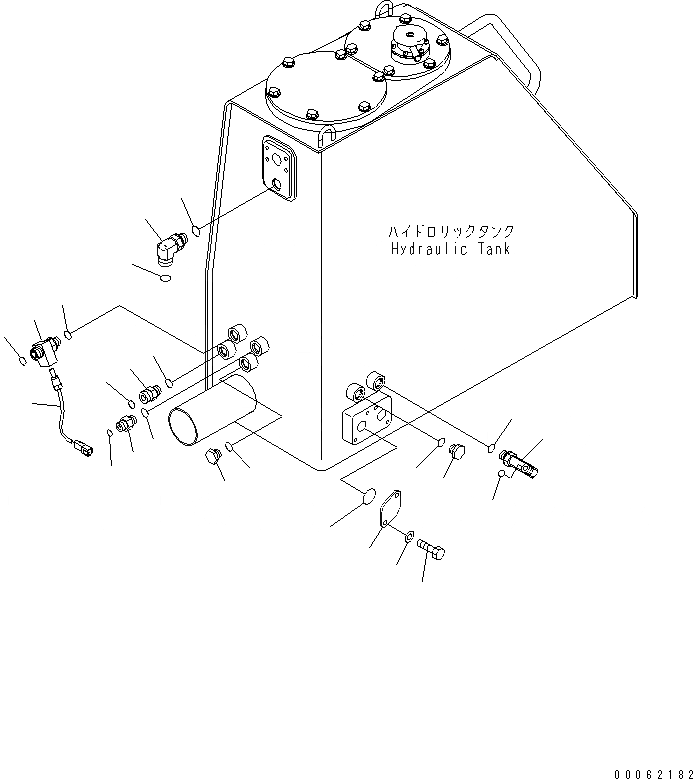 ハイドロリックタンク
Hydraulic Tank

00062182