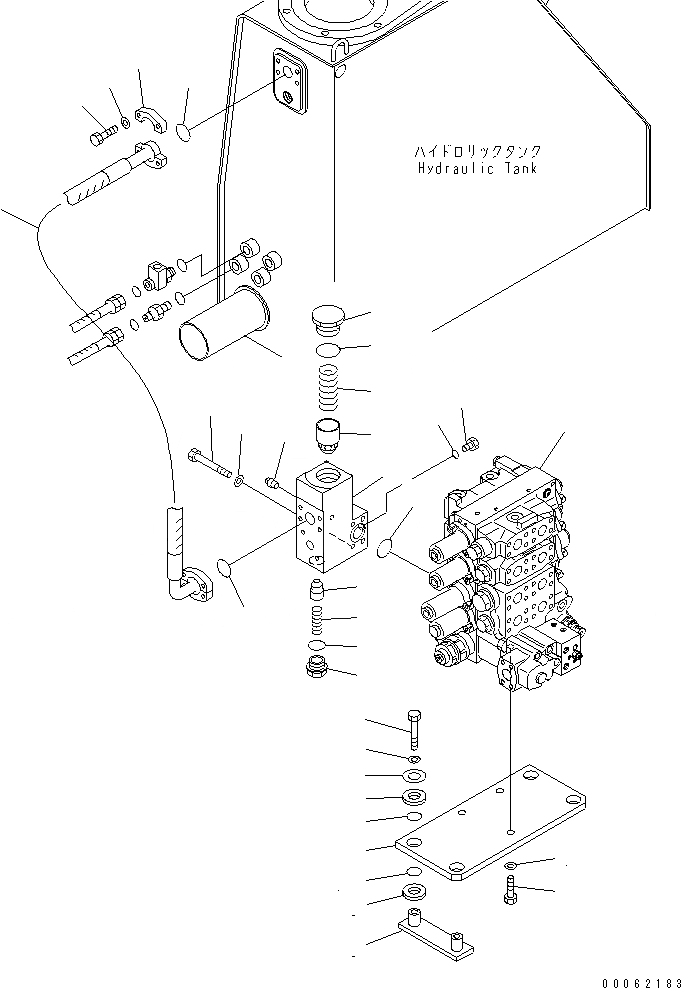 ハイドロリックタンク
Hydraulic Tank

00062183