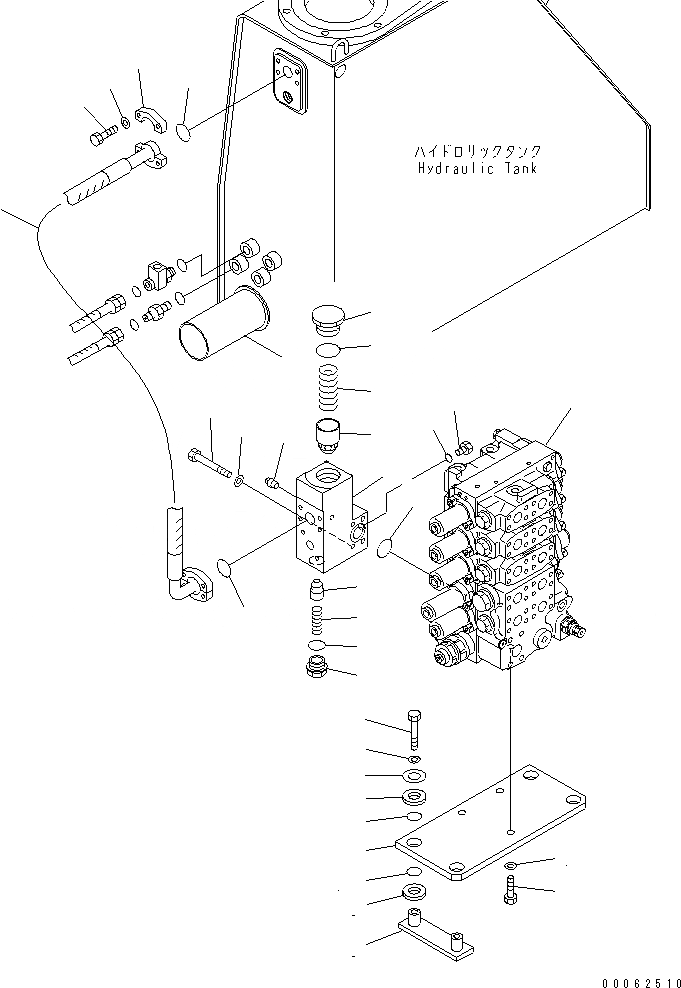 ハイドロリックタンク
Hydraulic Tank

00062510