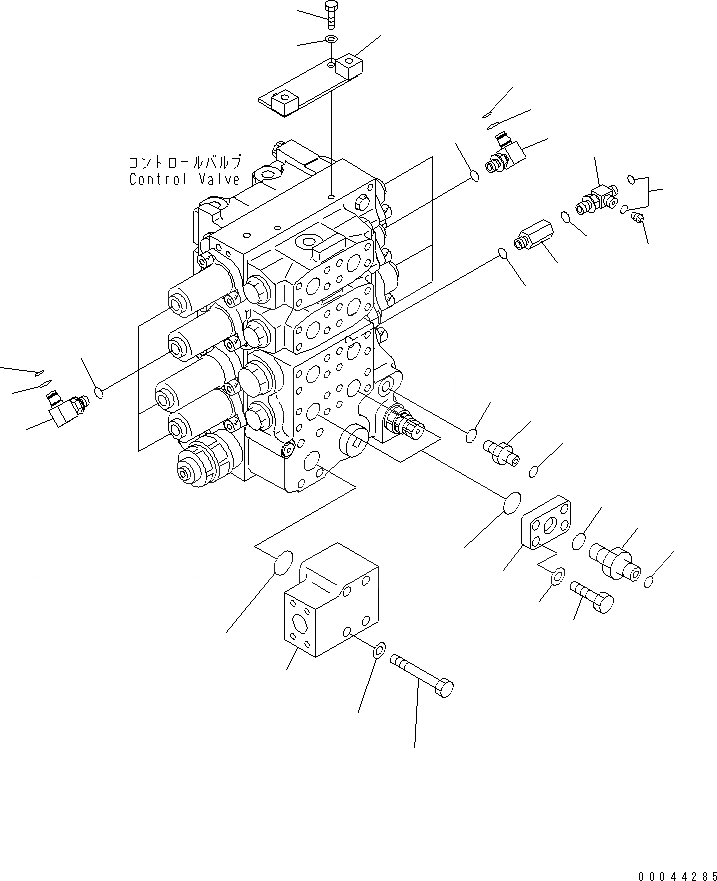 コントロールバルブ
Control Valve

00044285