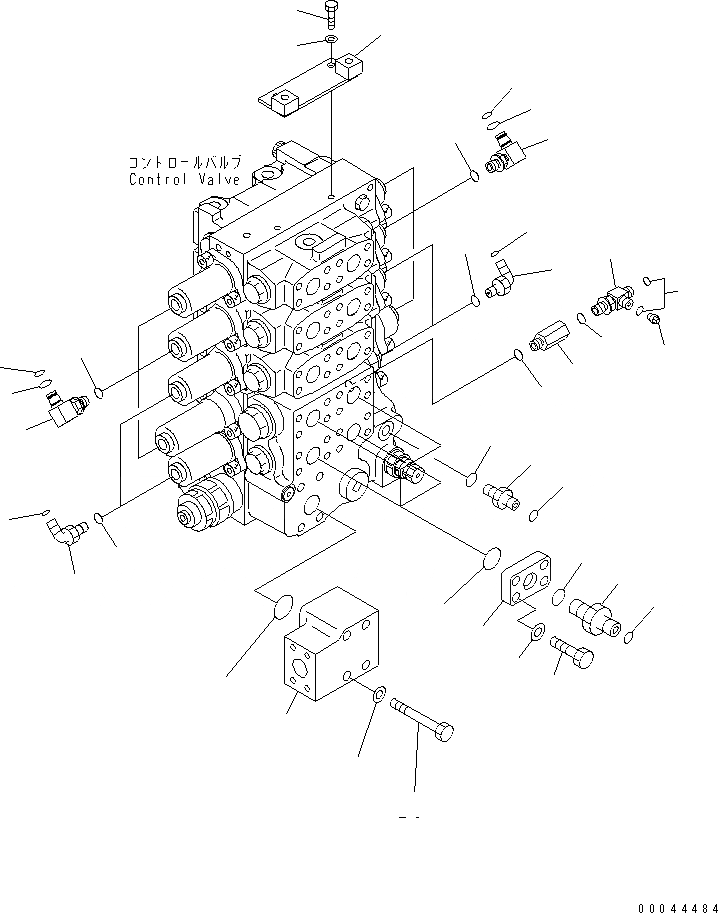 コントロールバルブ
Control Valve

00044484