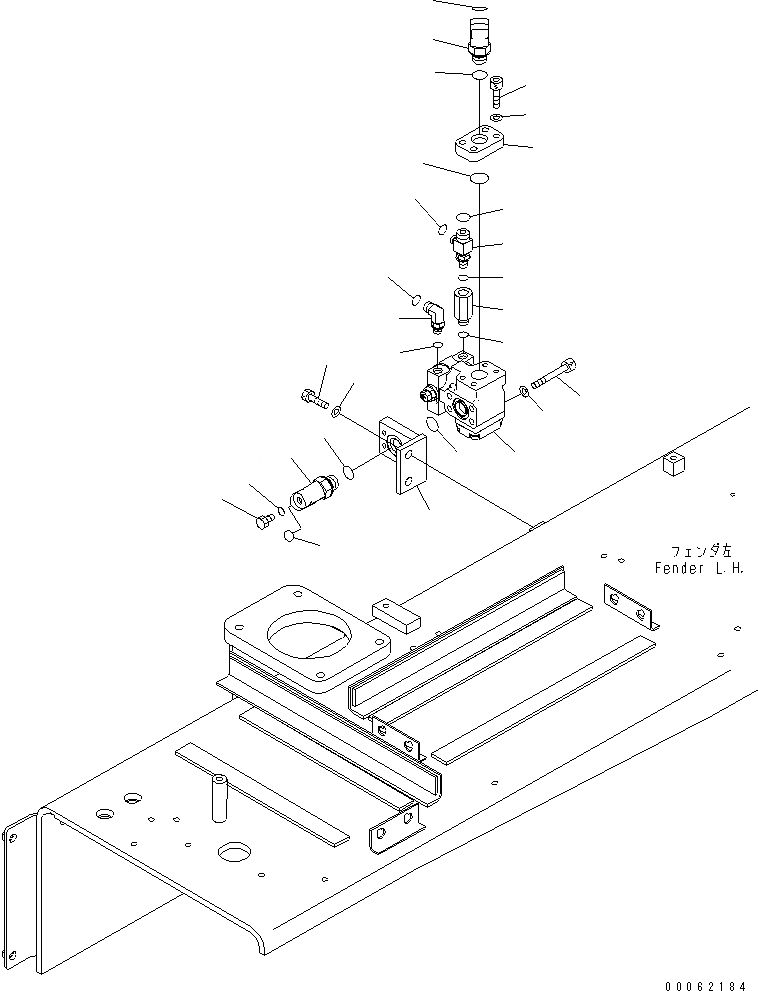 フェンダ左
Fender L.H.

00062184