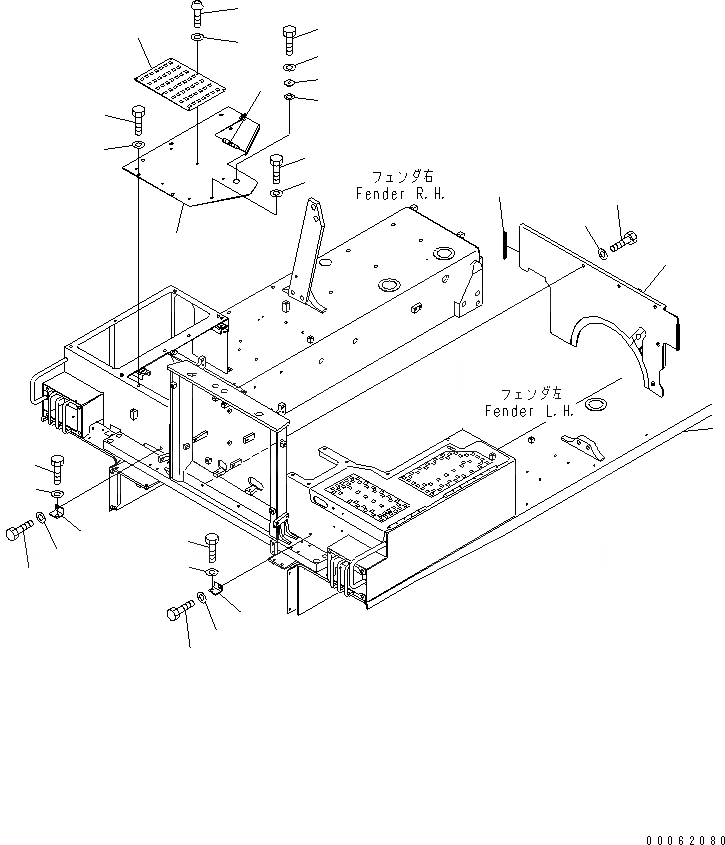 フェンダ右
Fender R.H.

フェンダ左
Fender L.H.

00062080