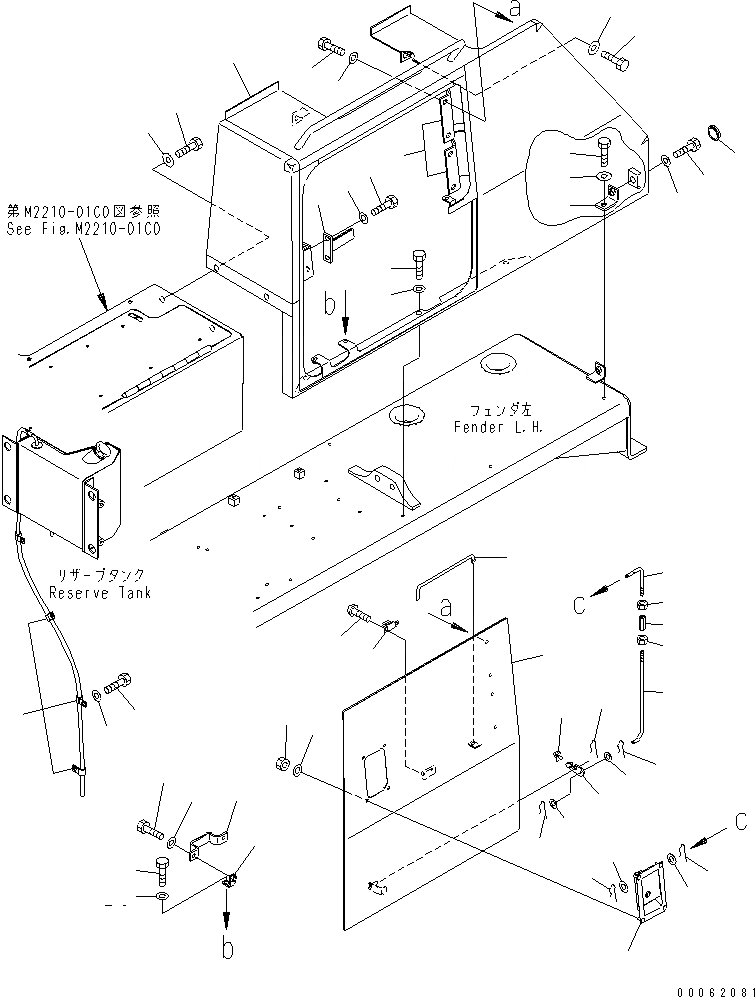 a
第M2210-01C0図参照
See Fig.M2210-01C0
b
フェンダ左
Fender L.H.
リザーブタンク
Reserve Tank
a
C
C
b
00062081