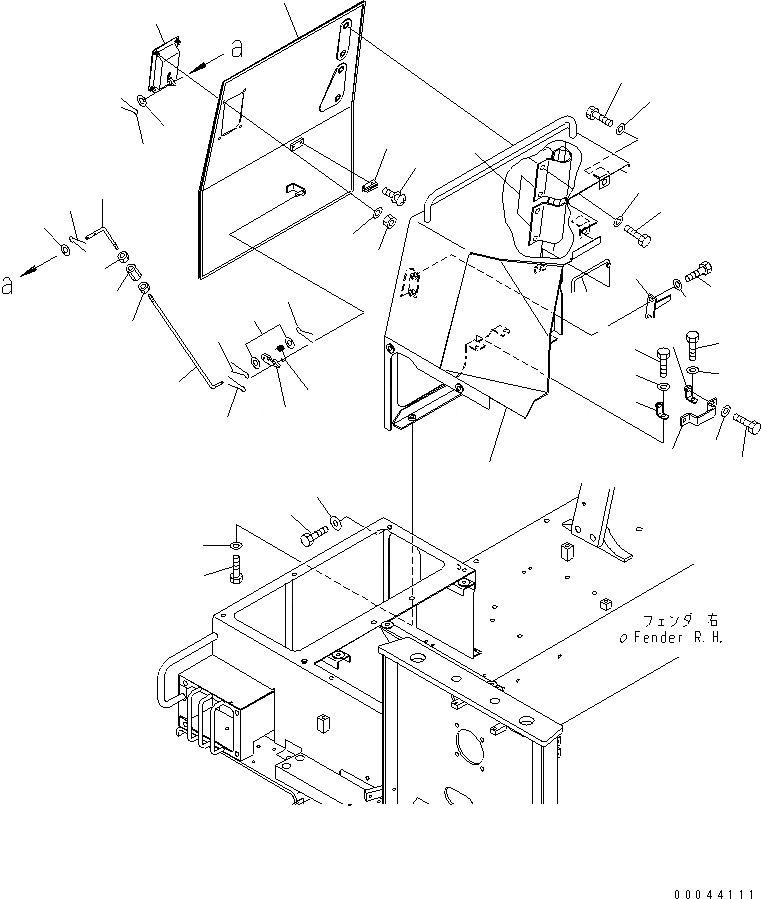 a

a

フェンダ 右
Fender R.H.

00044111