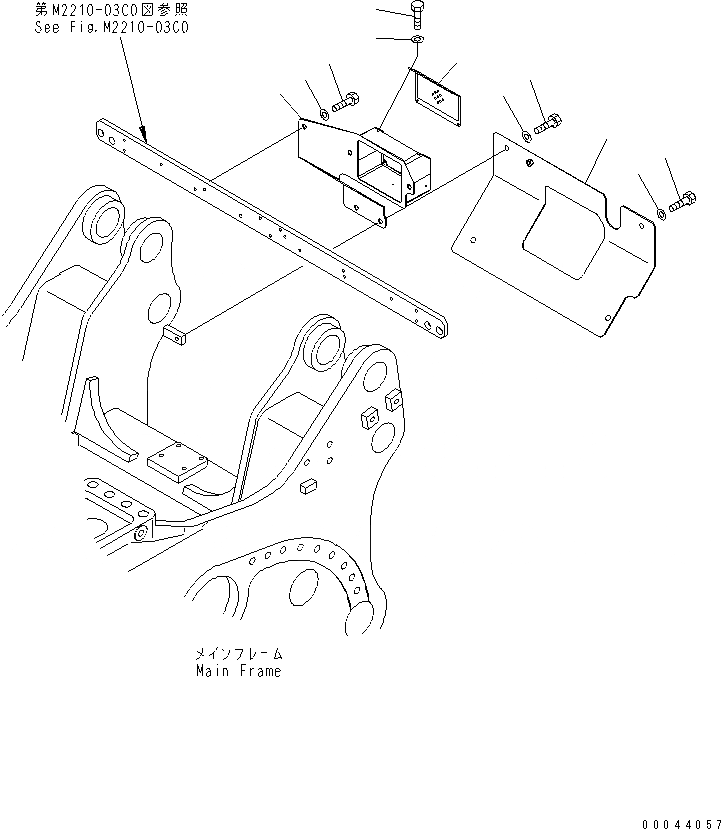 第M2210-03C0図参照
See Fig.M2210-03C0

メインフレーム
Main Frame

00044057