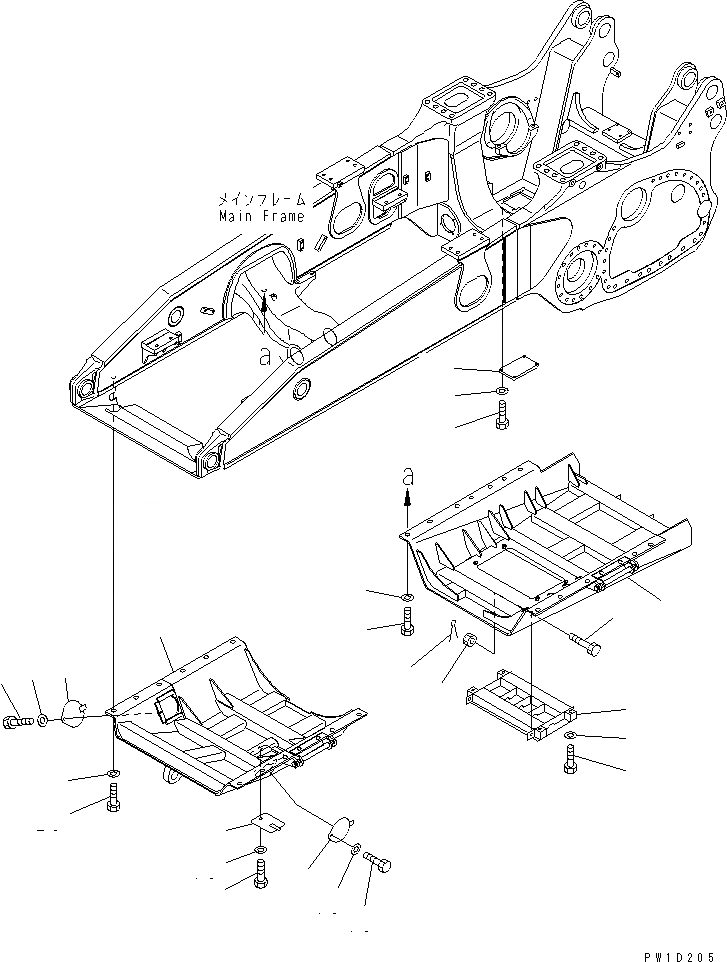 メインフレーム
Main Frame

a

a

PW1D205