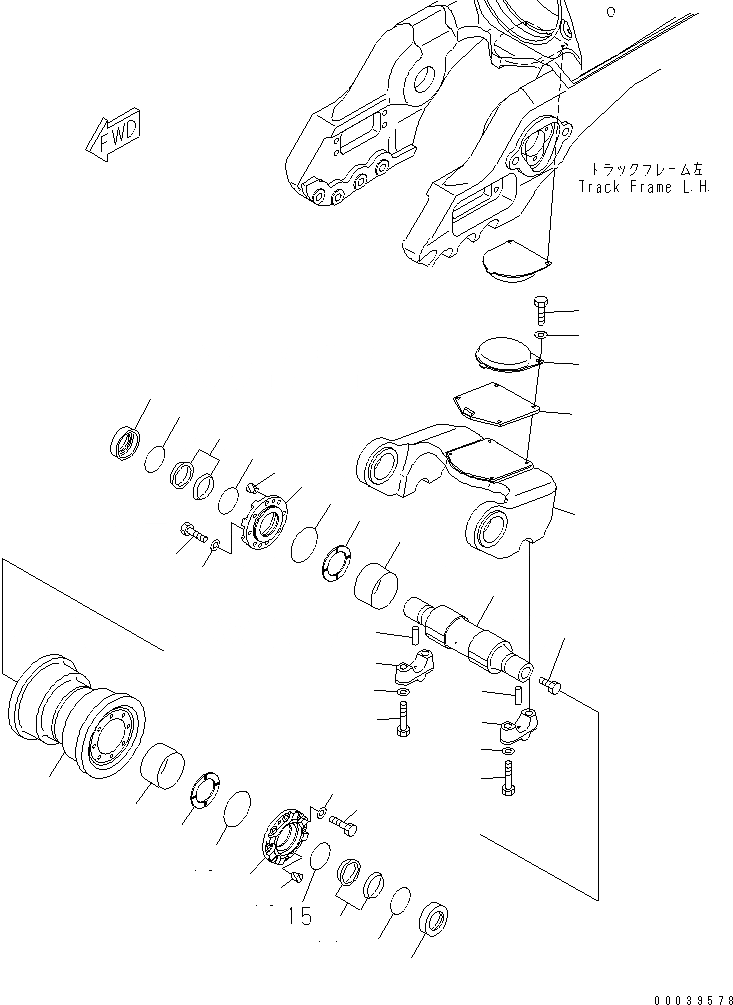 FWD

トラックフレーム左
Track Frame L.H.

15

00039578