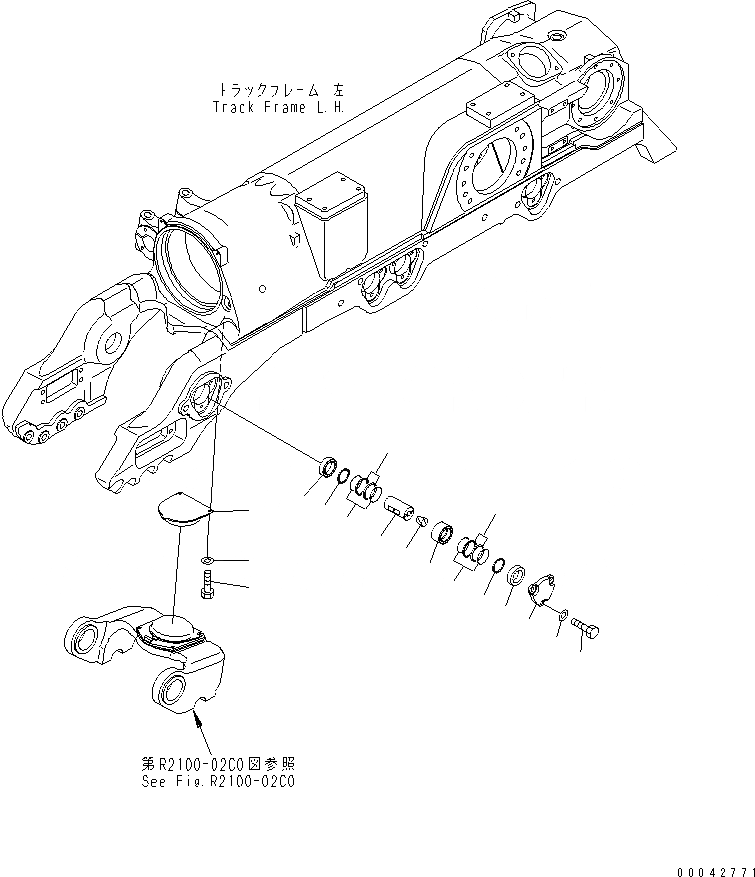 トラックフレーム 左
Track Frame L.H.

第R2100-02C0図参照
See Fig.R2100-02C0

00042771