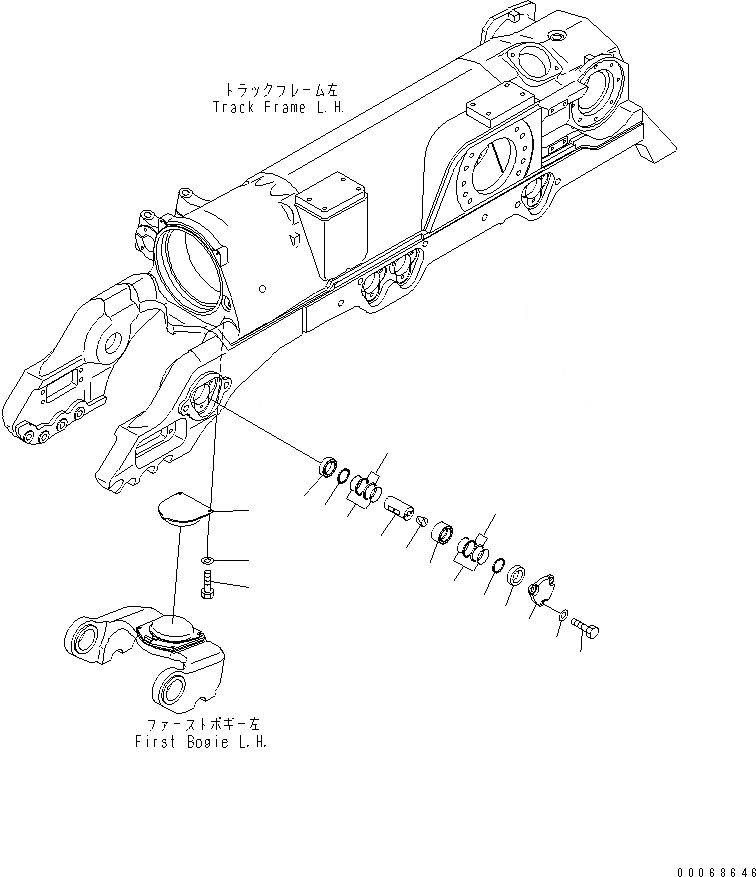 トラックフレーム左
Track Frame L.H.

ファーストボギー左
First Bogie L.H.

00068646