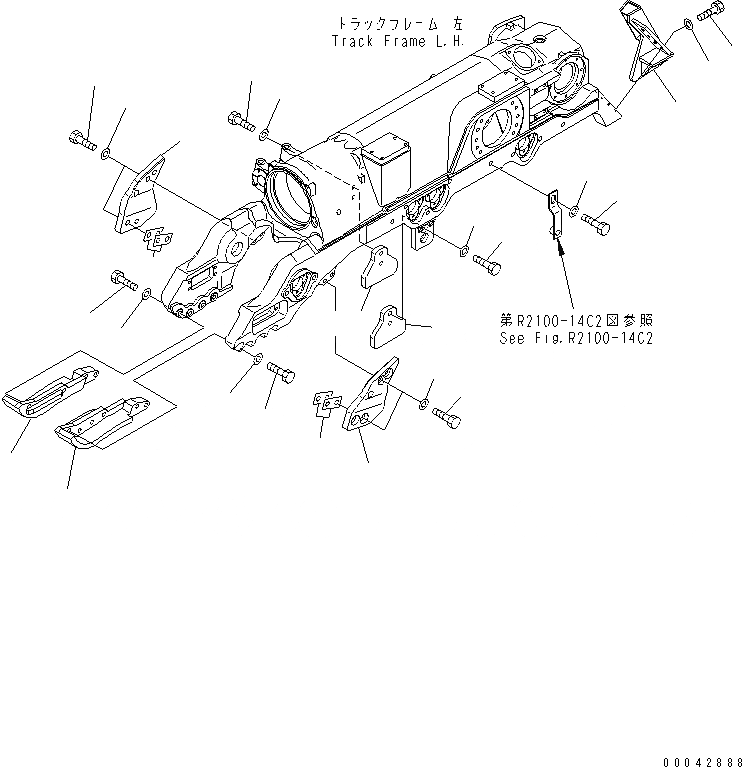 トラックフレーム 左
Track Frame L.H.

第R2100-14C2図参照
See Fig.R2100-14C2

00042888