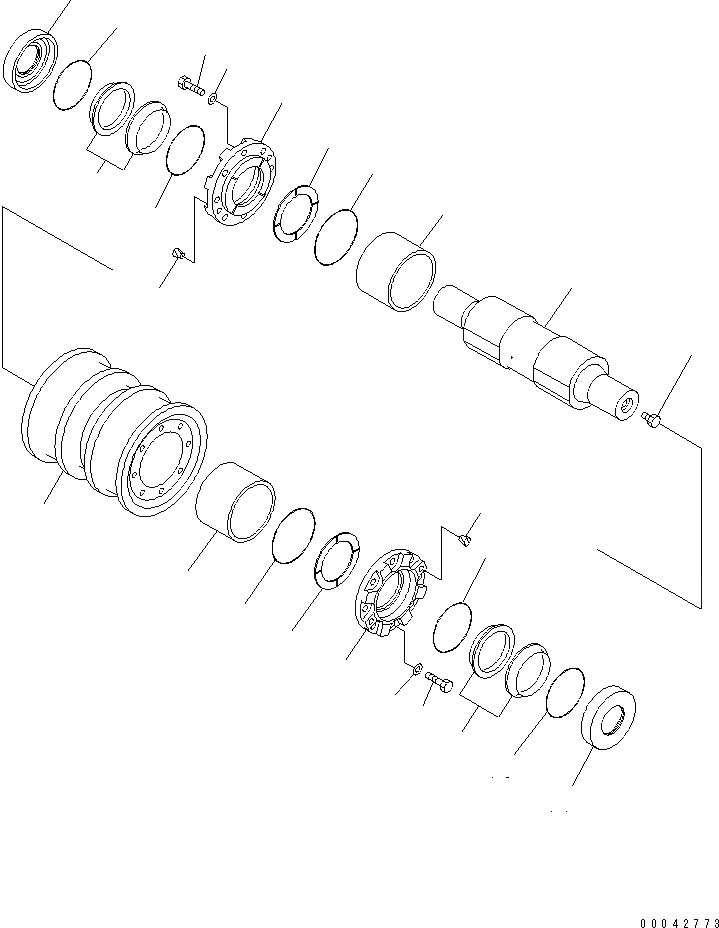 00042773