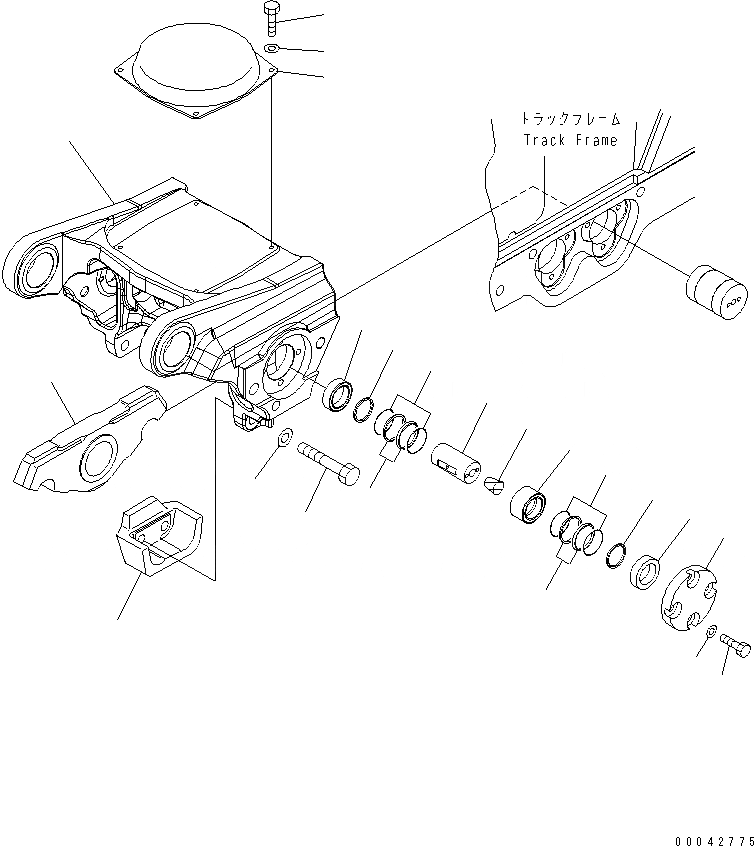 トラックフレーム
Track Frame

00042775