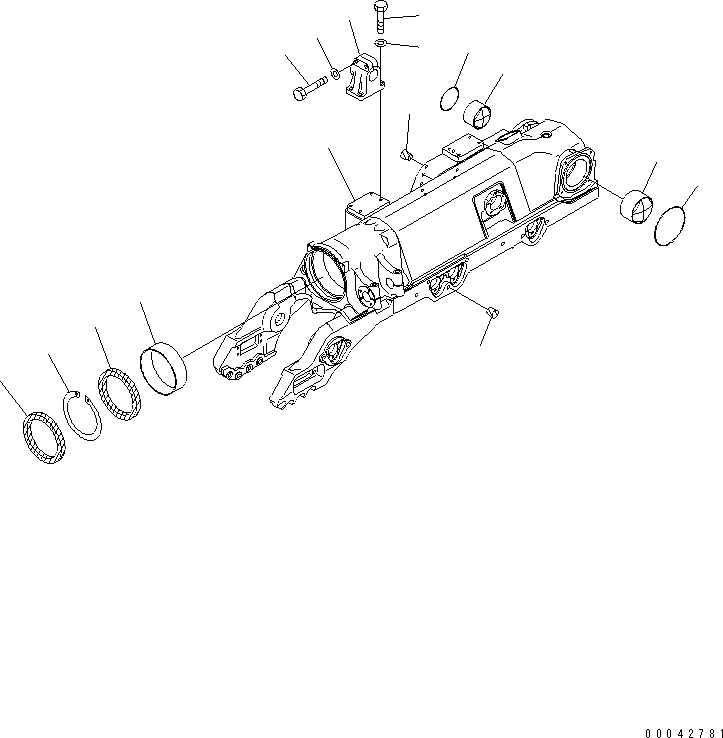 00042781