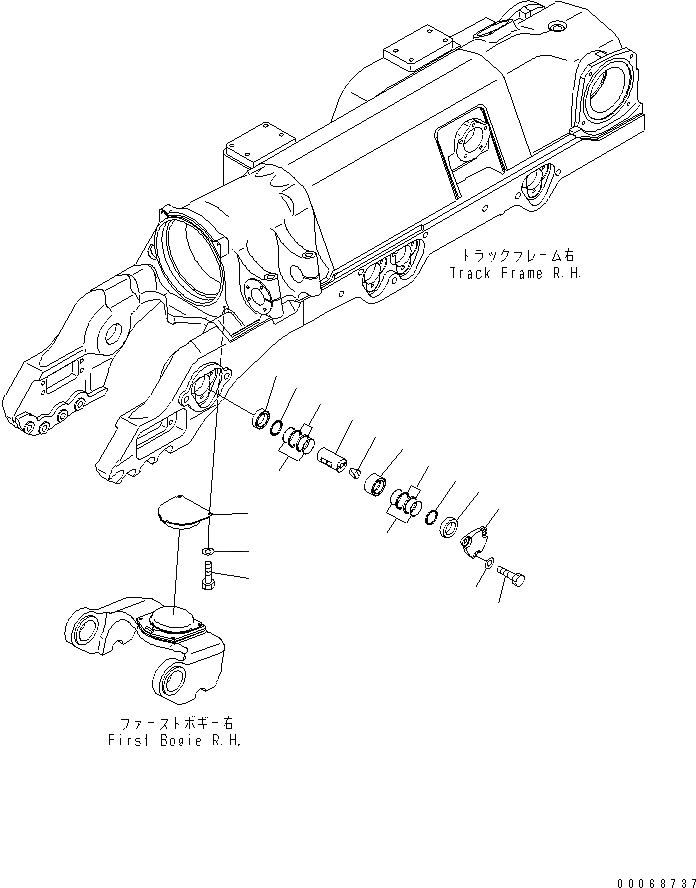 トラックフレーム右
Track Frame R.H.

ファーストボギー右
First Bogie R.H.

00068737