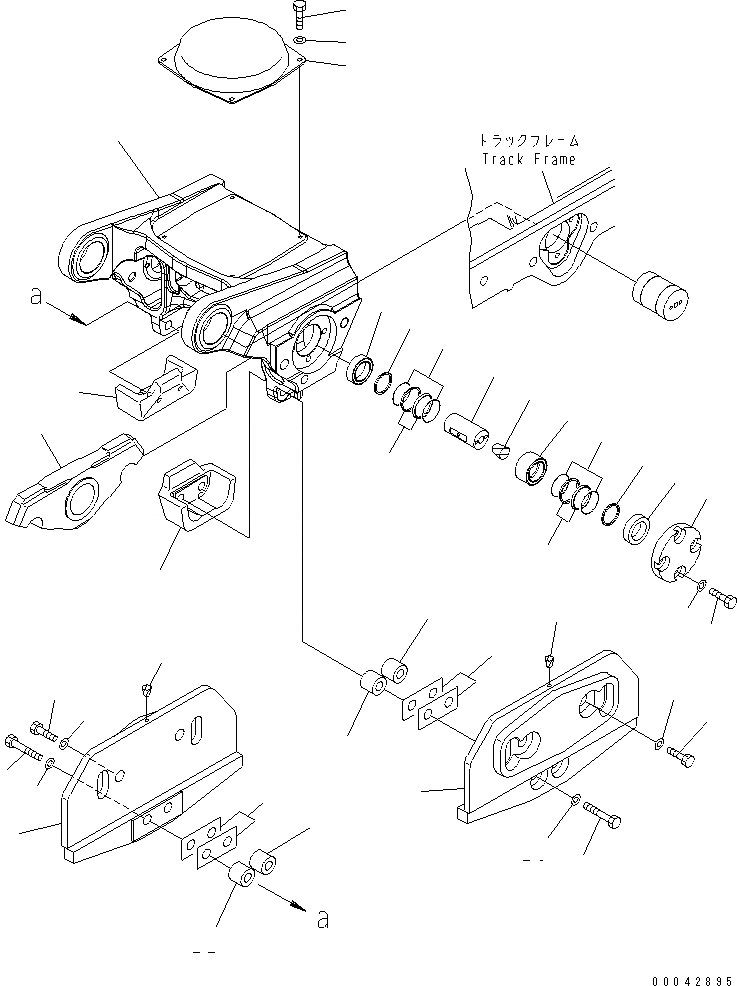 トラックフレーム
Track Frame

a

a

00042895