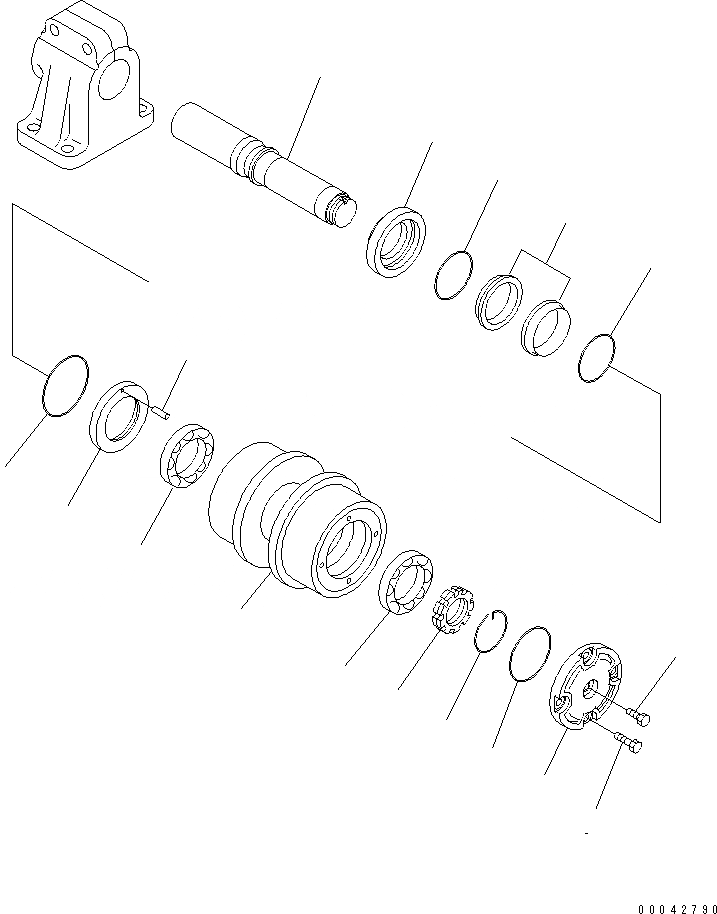 00042790