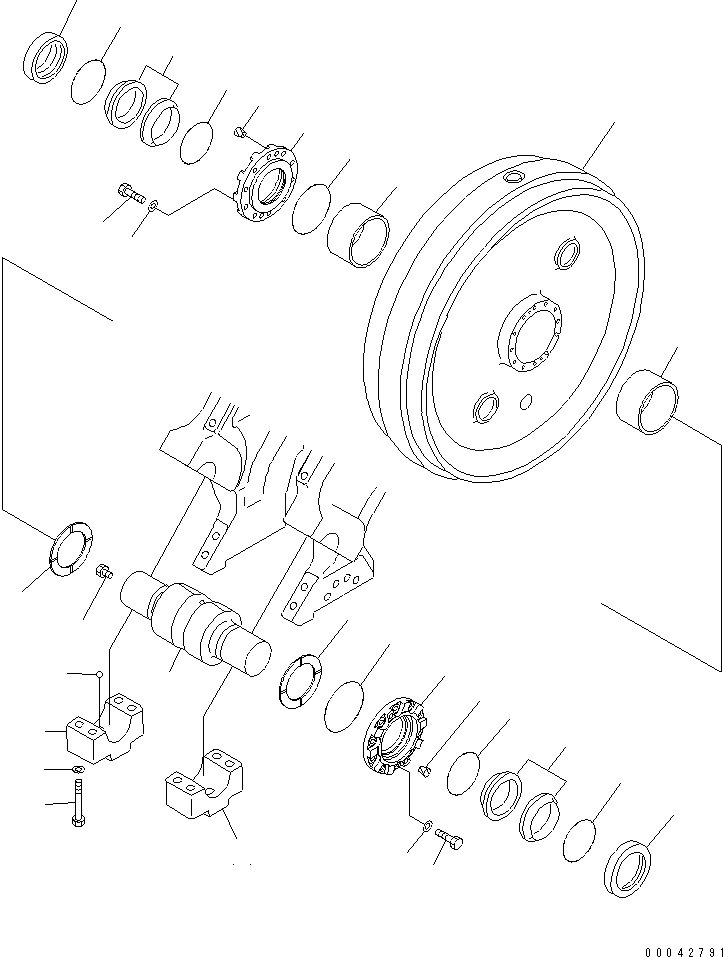 00042791