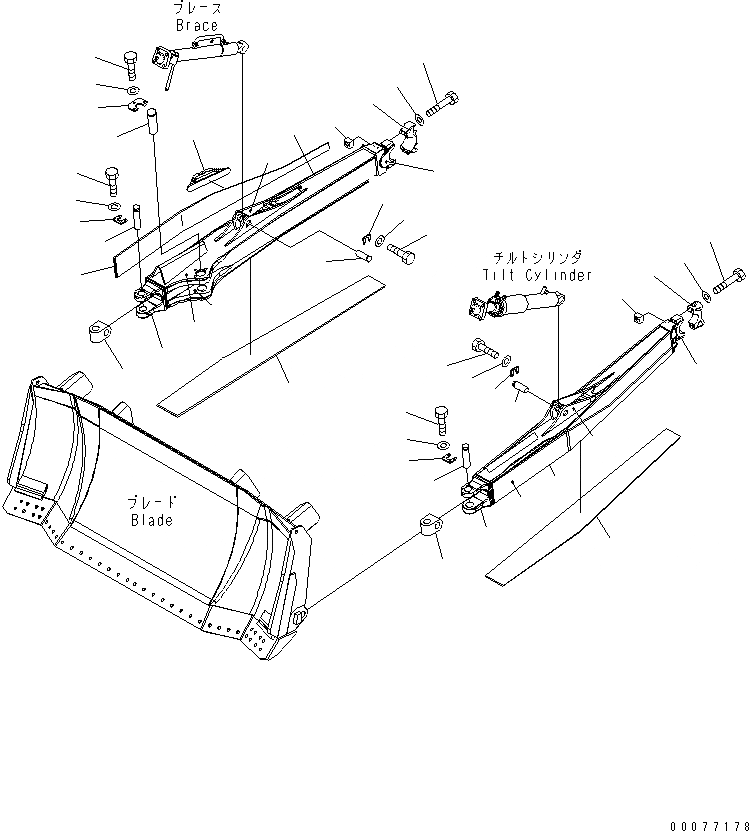 ブレース
Brace

チルトシリンダ
Tilt Cylinder

ブレード
Blade

00077178