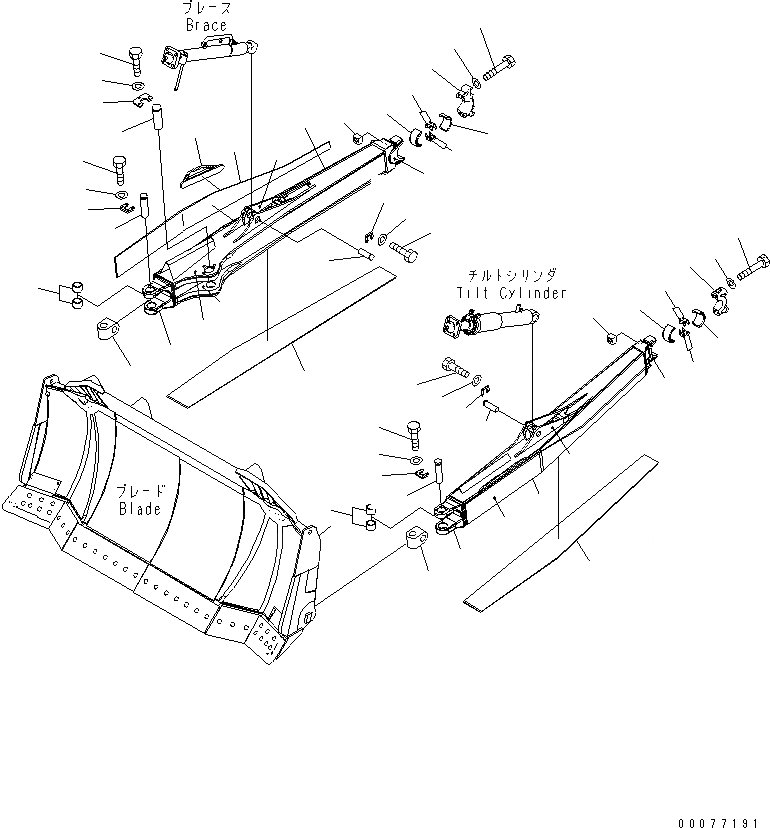 ブレース
Brace

チルトシリンダ
Tilt Cylinder

ブレード
Blade

00077191