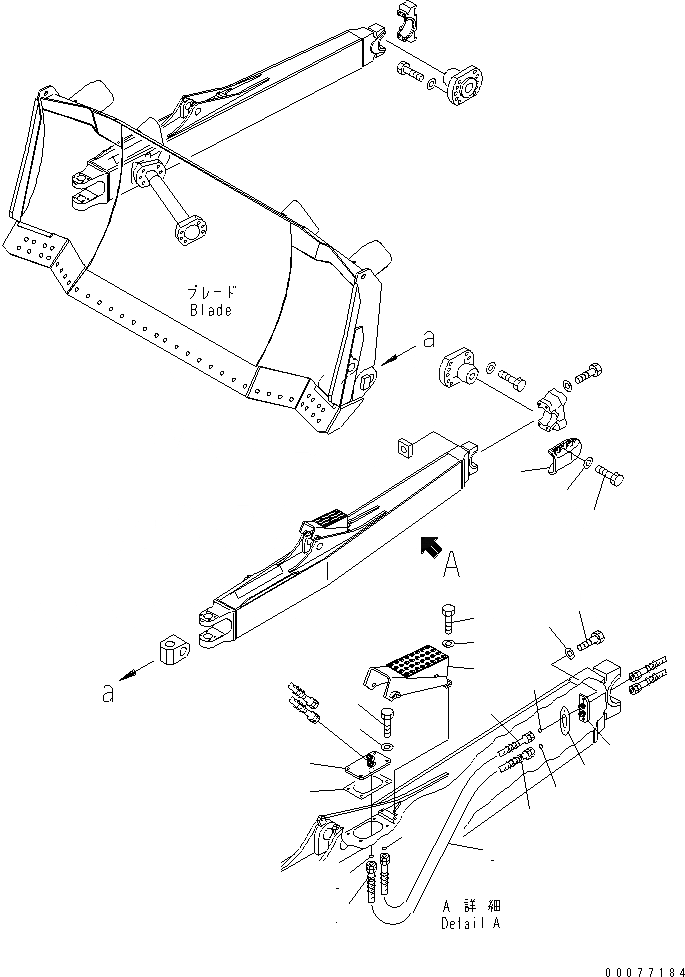 ブレード
Blade

a

A

a

A 詳細
Detail A

00077184