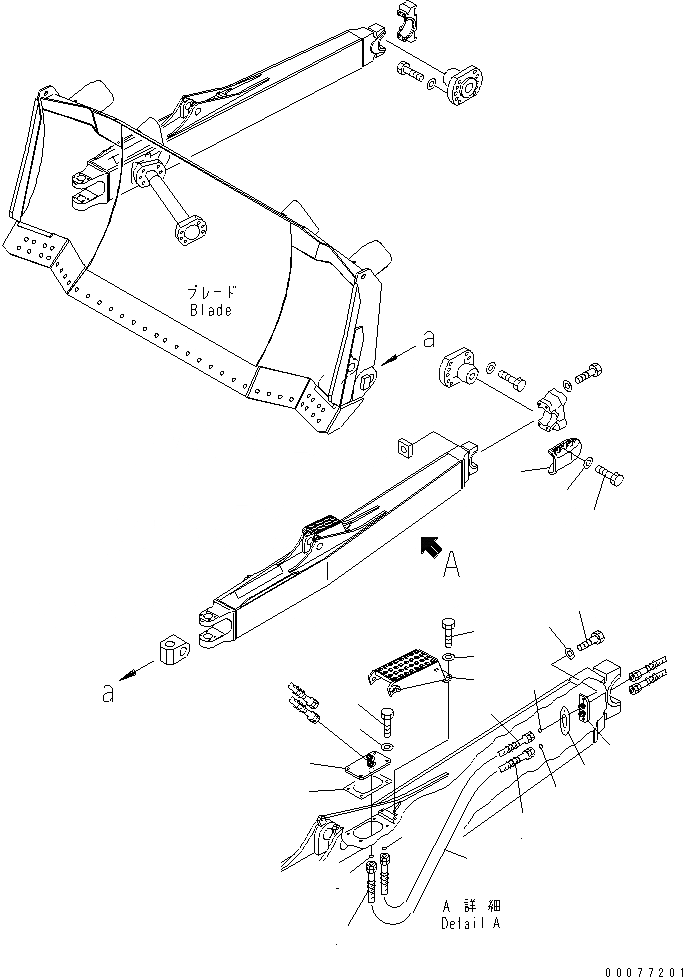 ブレード
Blade

a

A

a

A 詳細
Detail A

00077201