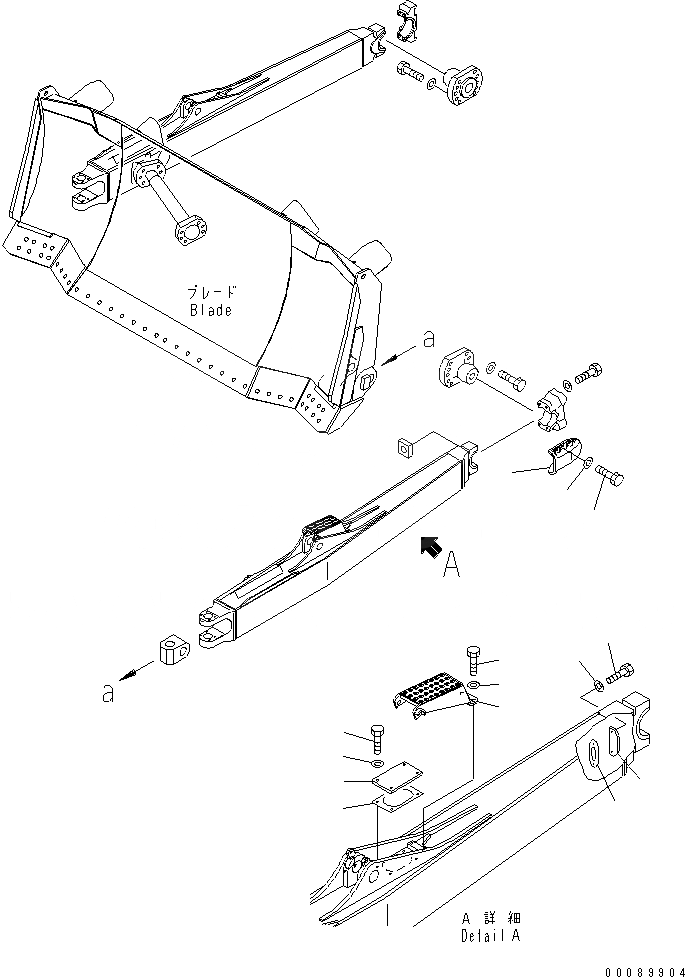 ブレード
Blade

a

A

a

A 詳細
Detail A

00089904