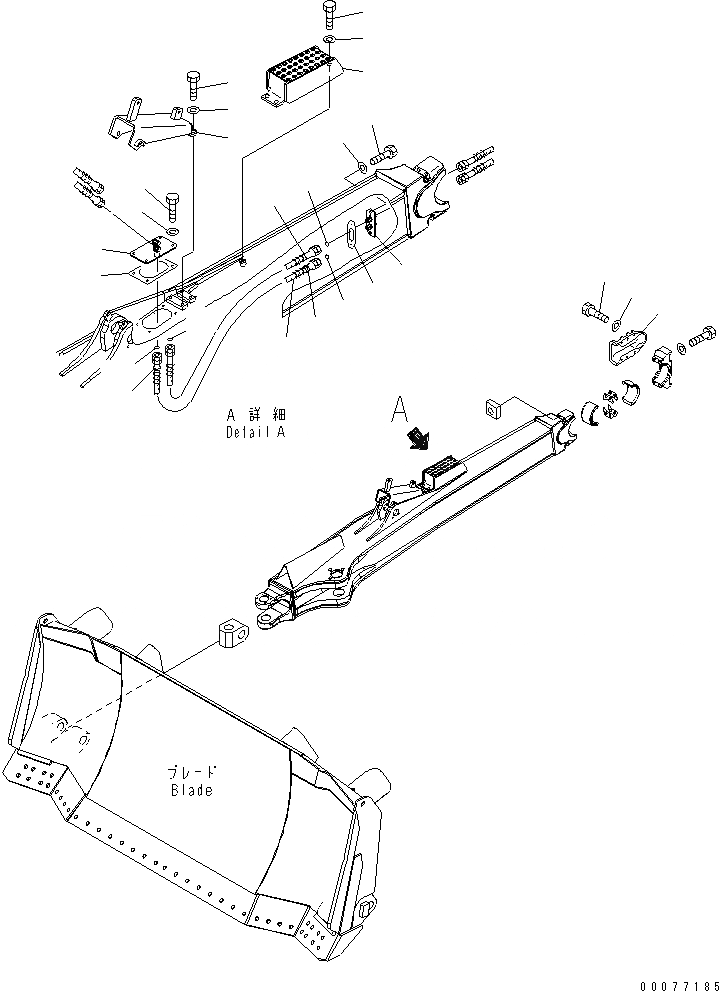 A 詳細
Detail A

A

ブレード
Blade

00077185