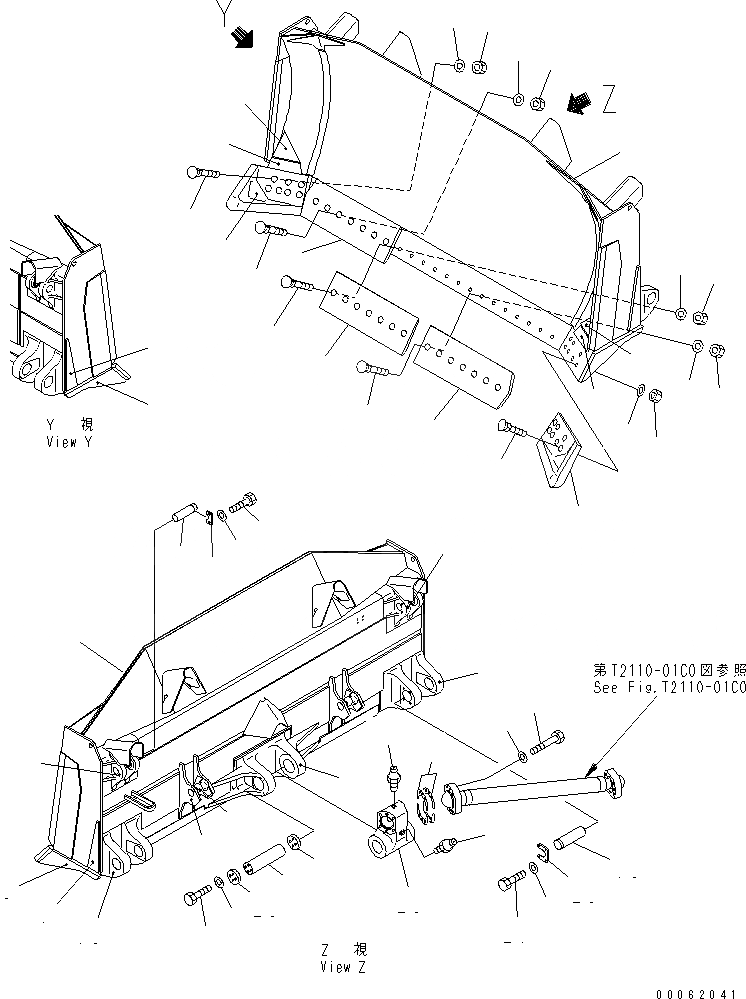 Y

Z

Y 視
View Y

第T2110-01C0図参照
See Fig.T2110-01C0

Z 視
View Z

00062041