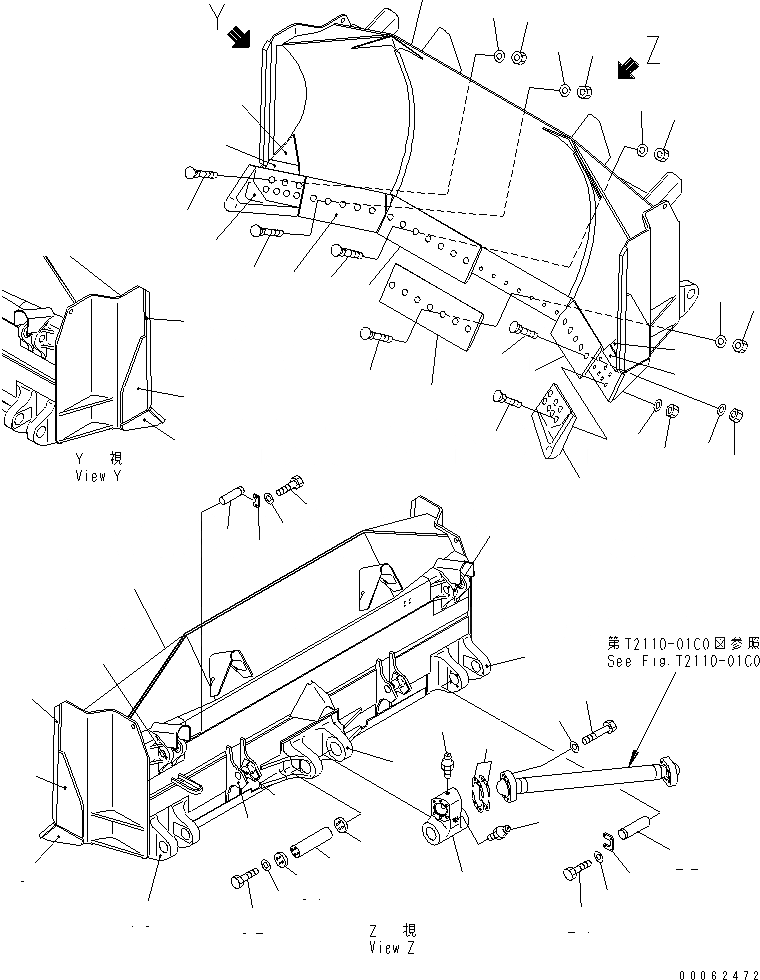 Y

Z

Y 視
View Y

第T2110-01C0図参照
See Fig.T2110-01C0

Z 視
View Z

00062472