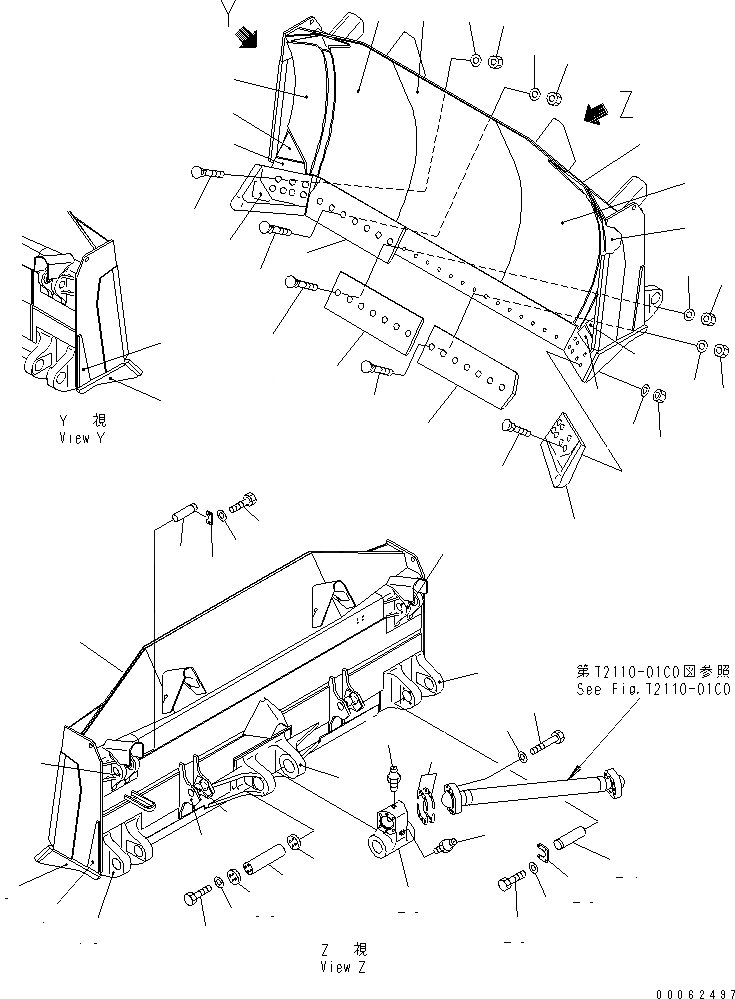 Y

Z

Y 視
View Y

第T2110-01C0図参照
See Fig.T2110-01C0

Z 視
View Z

00062497