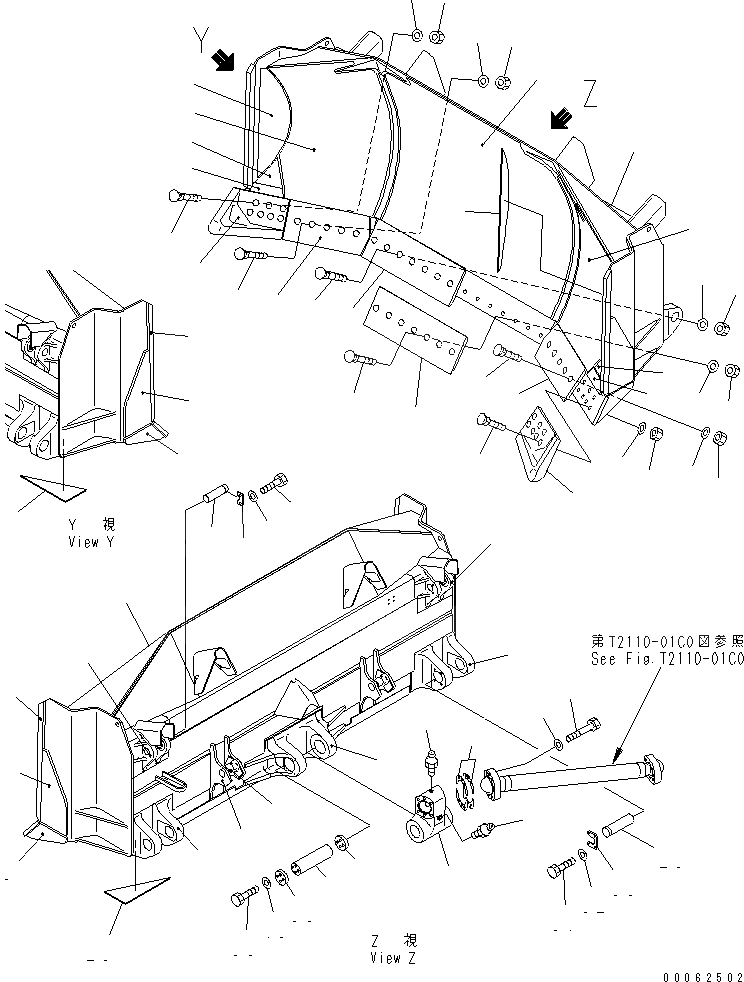 Y

Z

Y 視
View Y

第T2110-01C0図参照
See Fig.T2110-01C0

Z 視
View Z

00062502