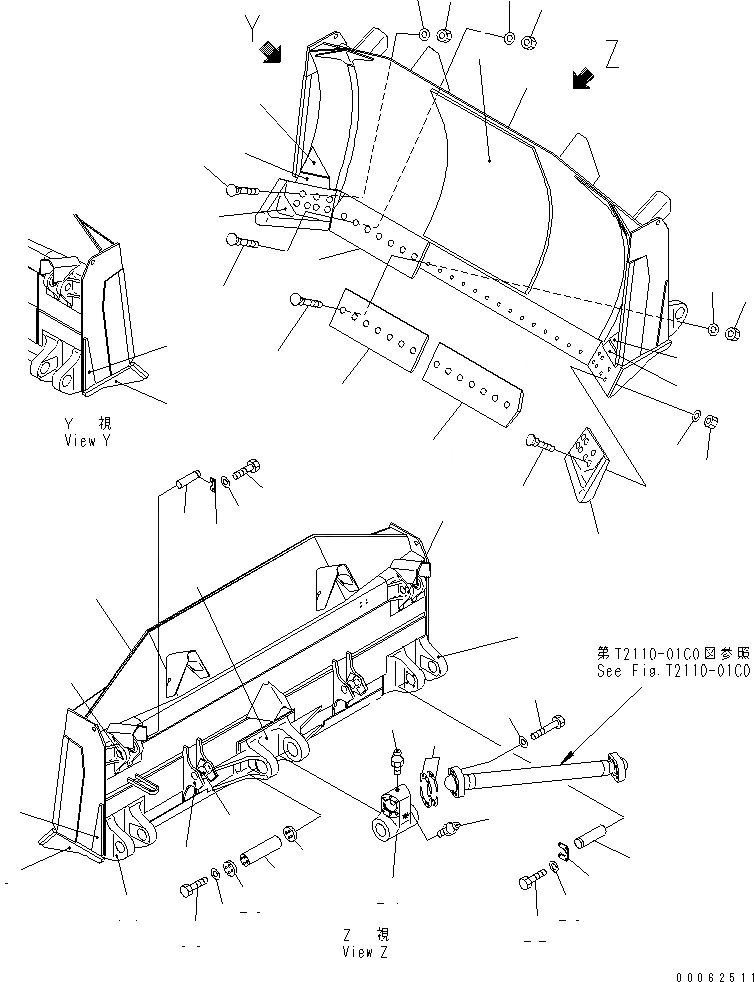 Y

Z

Y 視
View Y

第T2110-01C0図参照
See Fig.T2110-01C0

Z 視
View Z

00062511