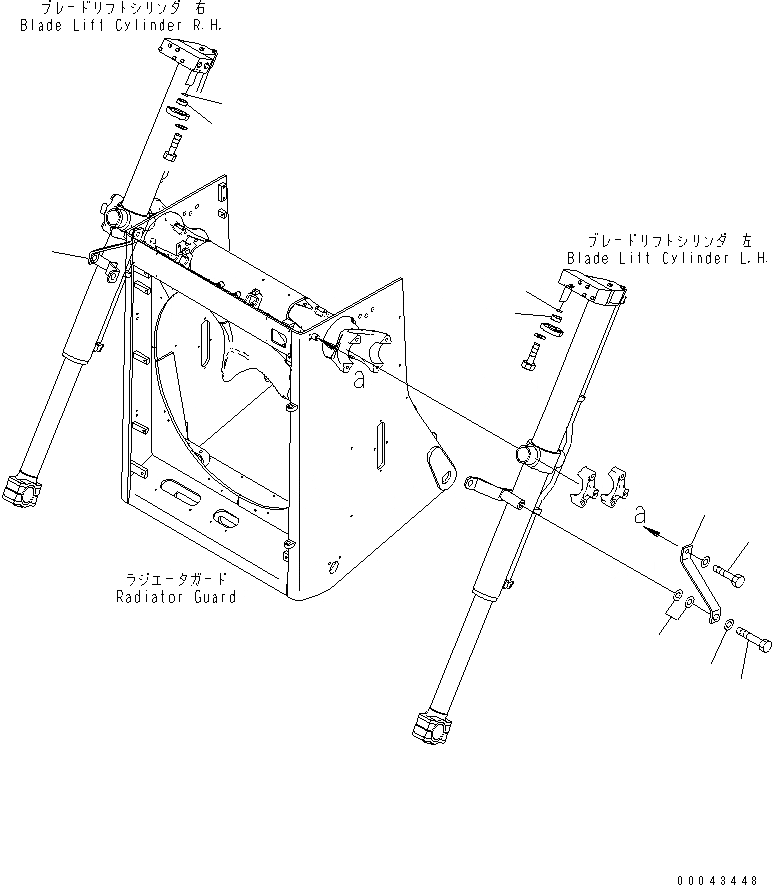 ブレードリフトシリンダ 右
Blade Lift Cylinder R.H.

ブレードリフトシリンダ 左
Blade Lift Cylinder L.H.

a

a

ラジエータガード
Radiator Guard

00043448