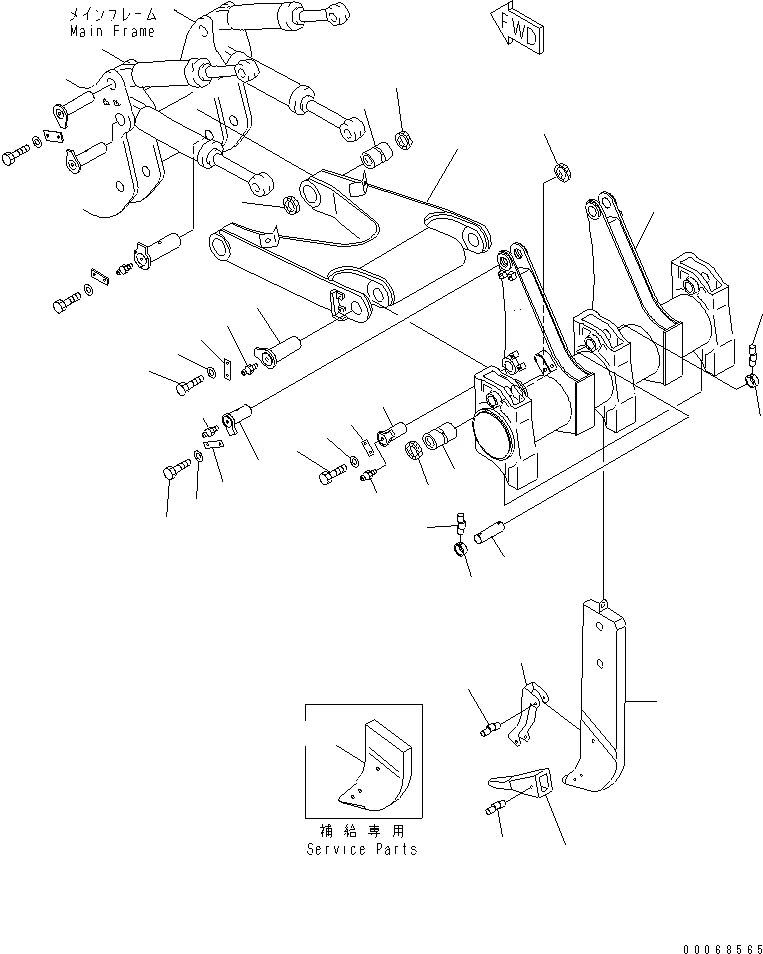 メインフレーム
Main Frame

FWD

補給専用
Service Parts

00068565