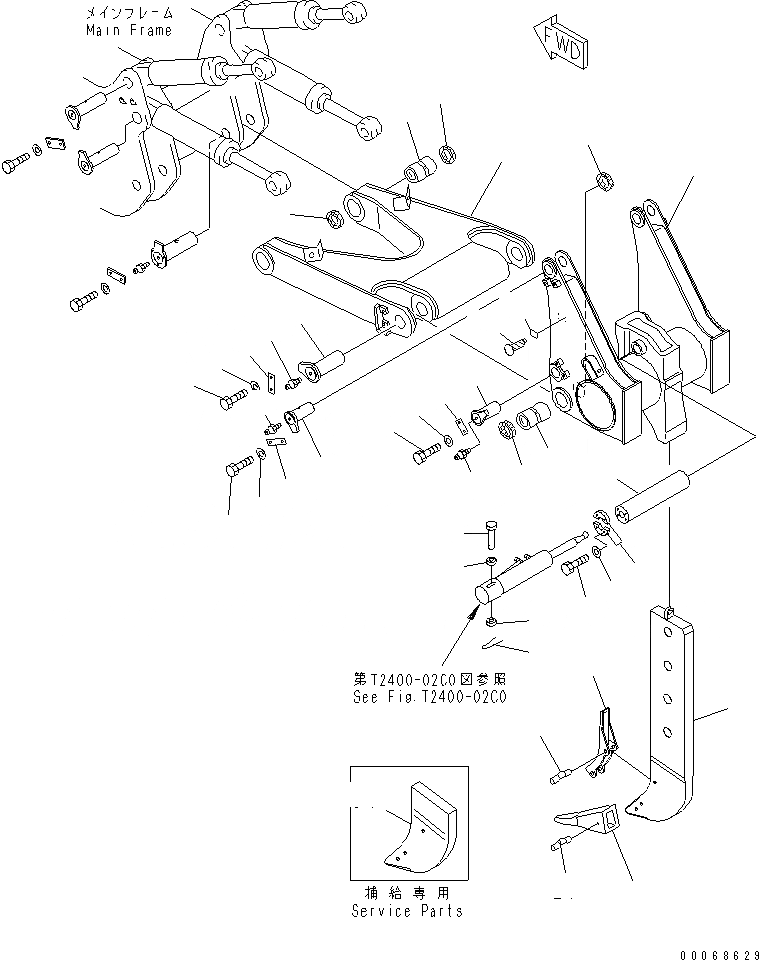 メインフレーム
Main Frame

FWD

第T2400-02C0図参照
See Fig.T2400-02C0

補給専用
Service Parts

00068629