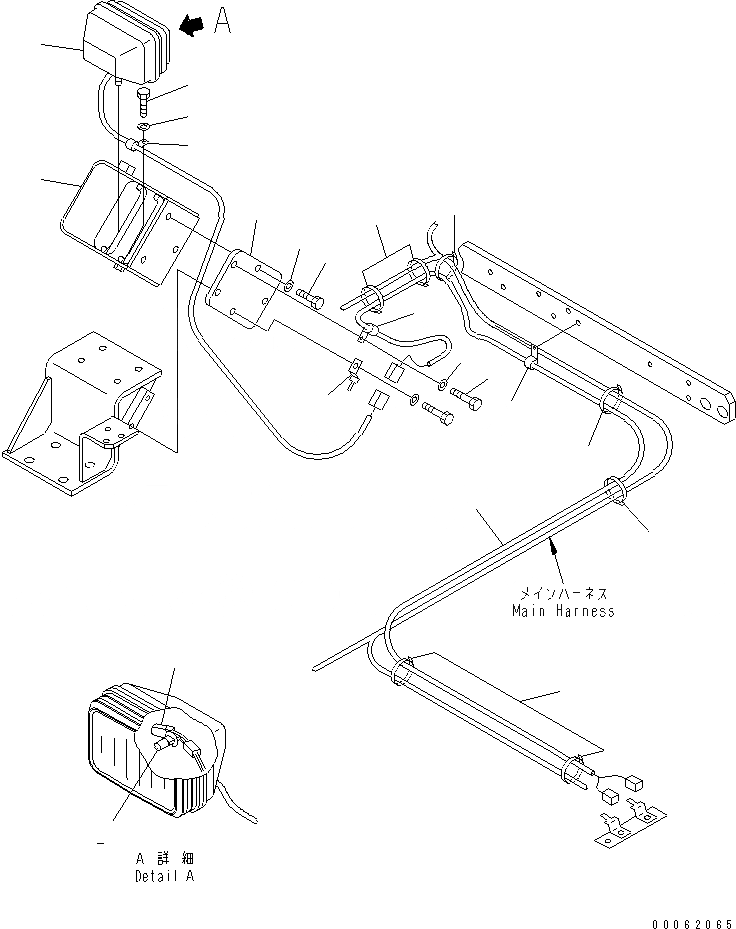 A

メインハーネス
Main Harness

A 詳細
Detail A

00062065