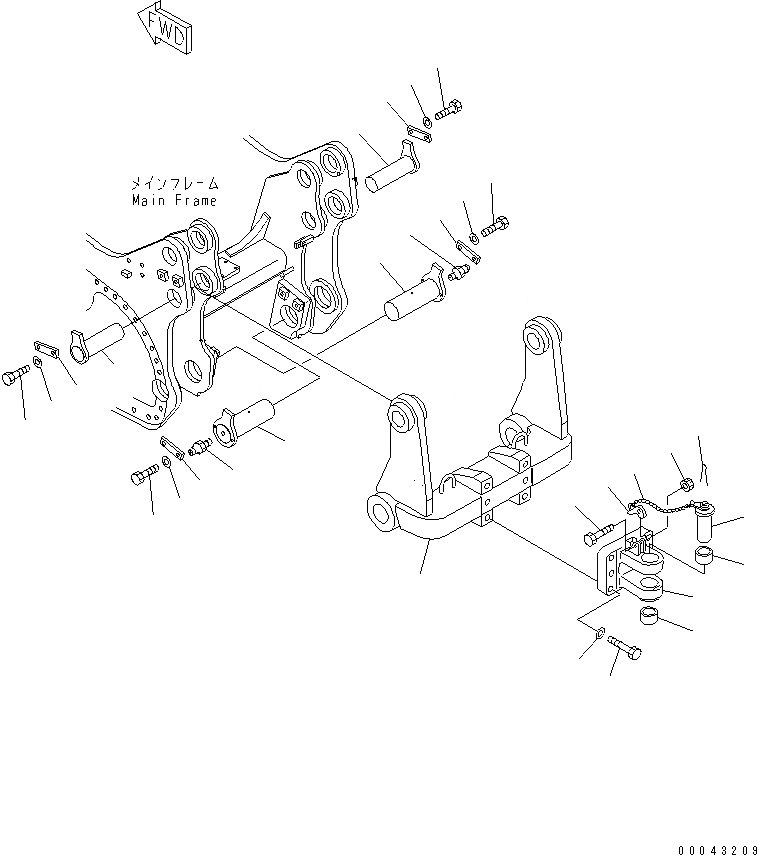 FWD

メインフレーム
Main Frame

00043209