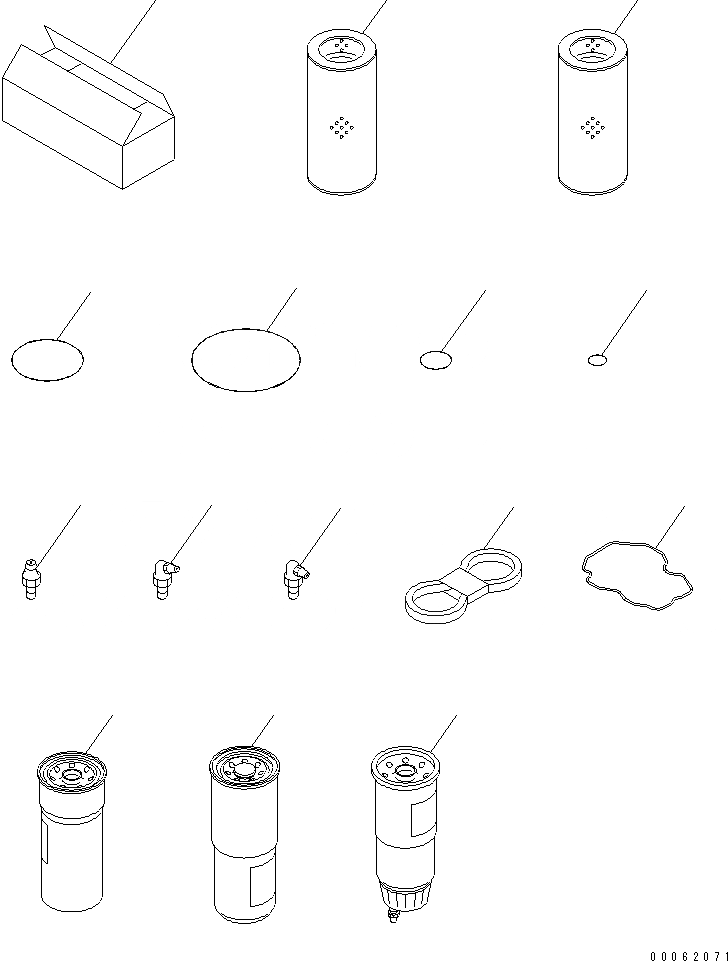 00062071