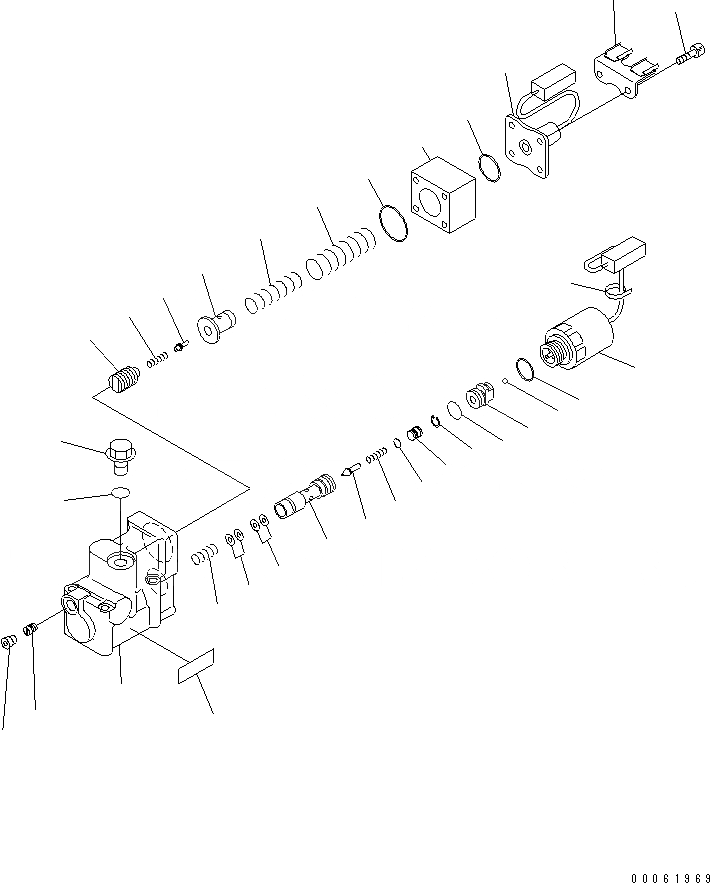 00061969