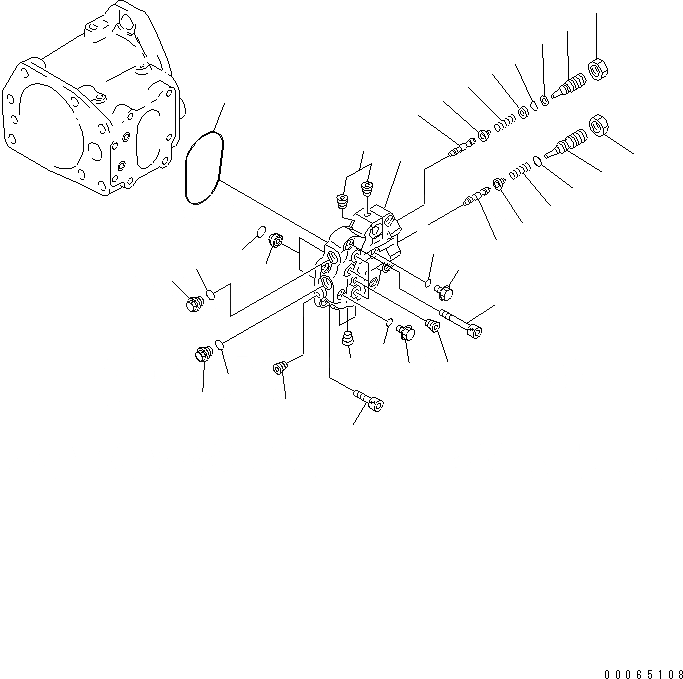 00065108