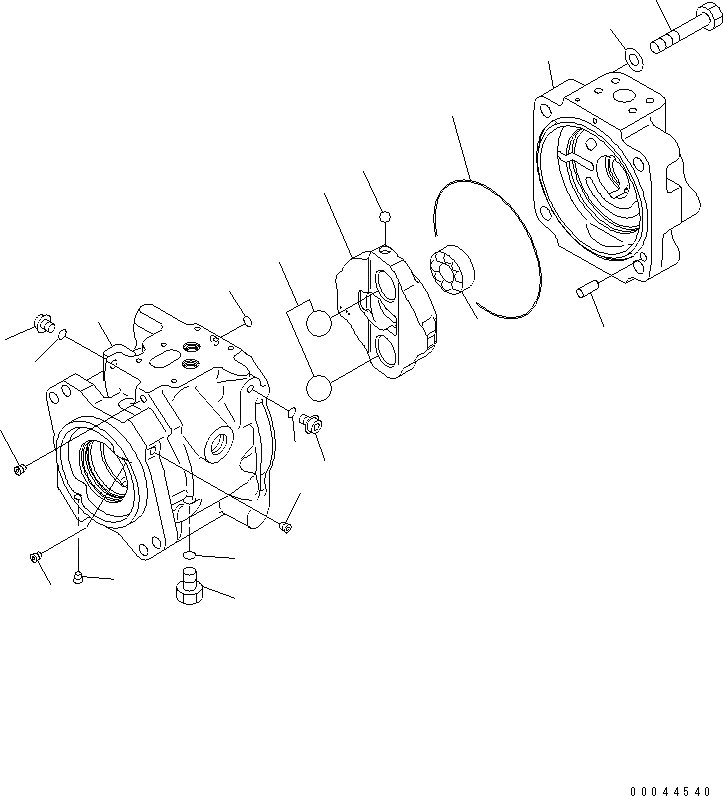 00044540