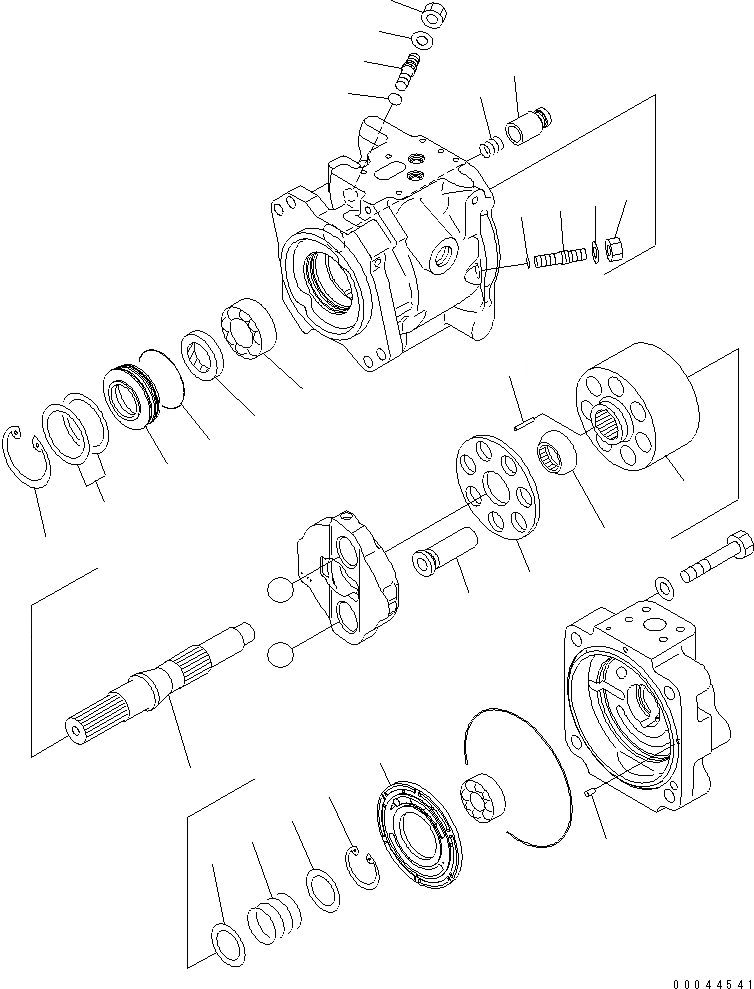 00044541