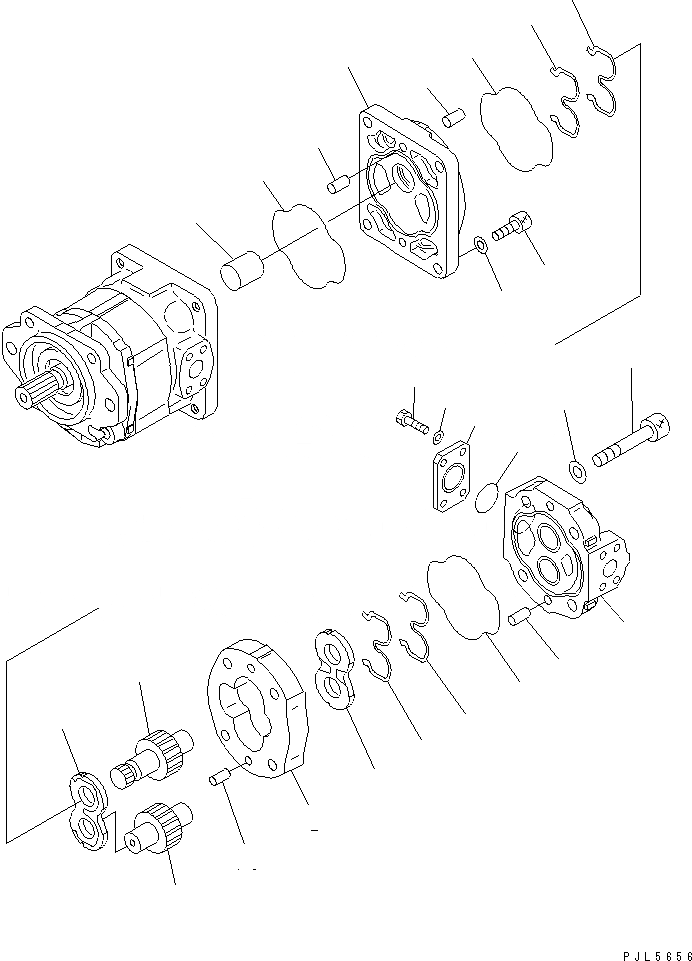 PJL5656