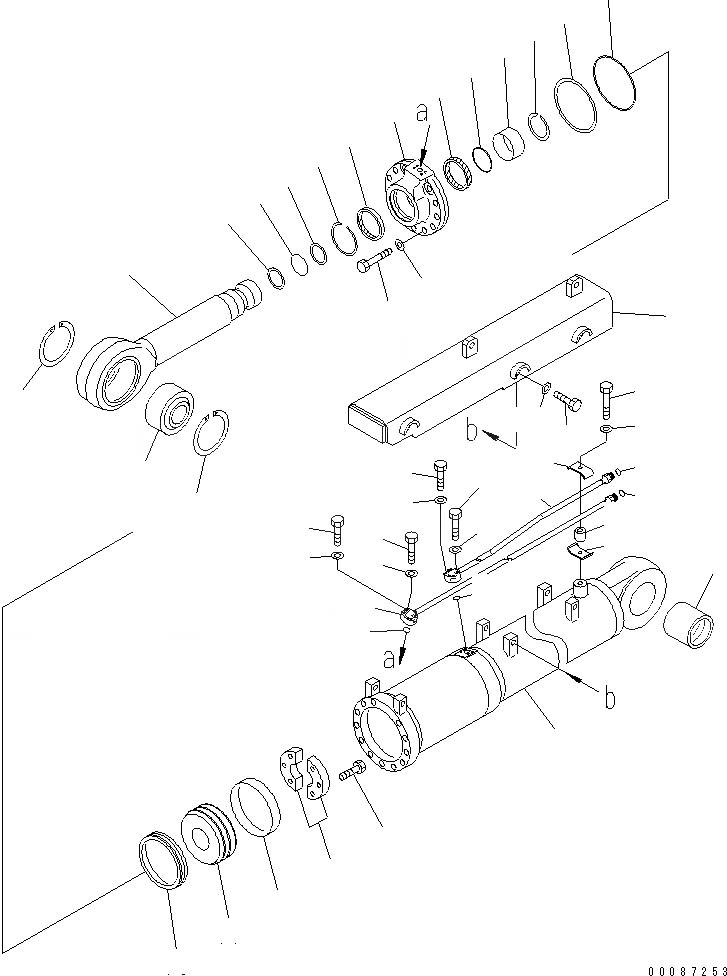 a
b
a
b
00087253