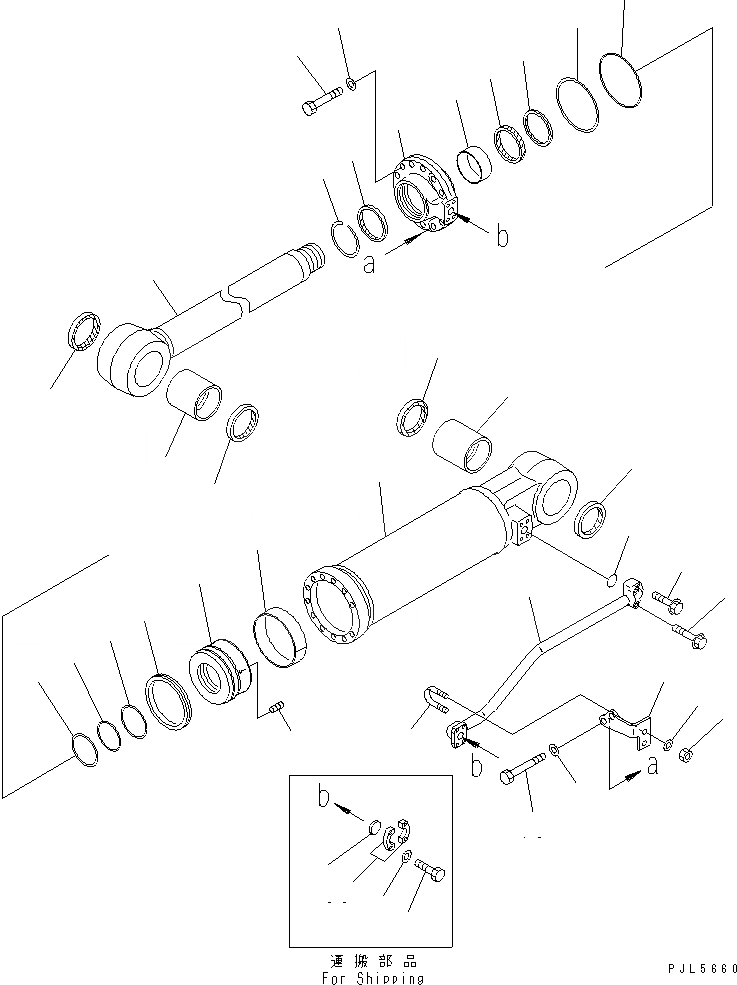 b
a
b
a
b
運搬部品
For Shipping
PJL5660