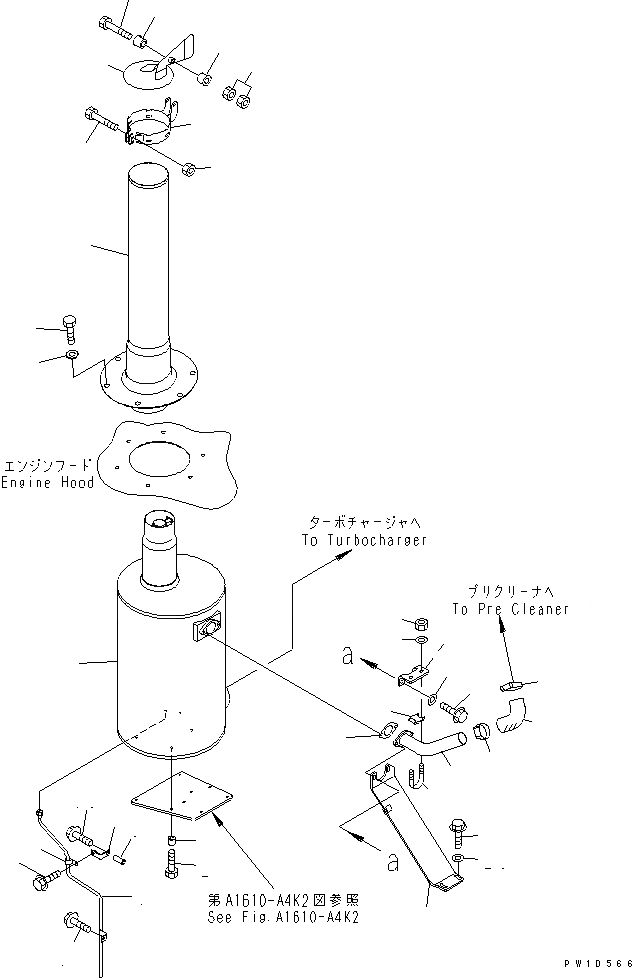 エンジンフード
Engine Hood

ターボチャージャへ
To Turbocharger

プリクリーナへ
To Pre Cleaner

a

a

第A1610-A4K2図参照
See Fig.A1610-A4K2

PW1D566