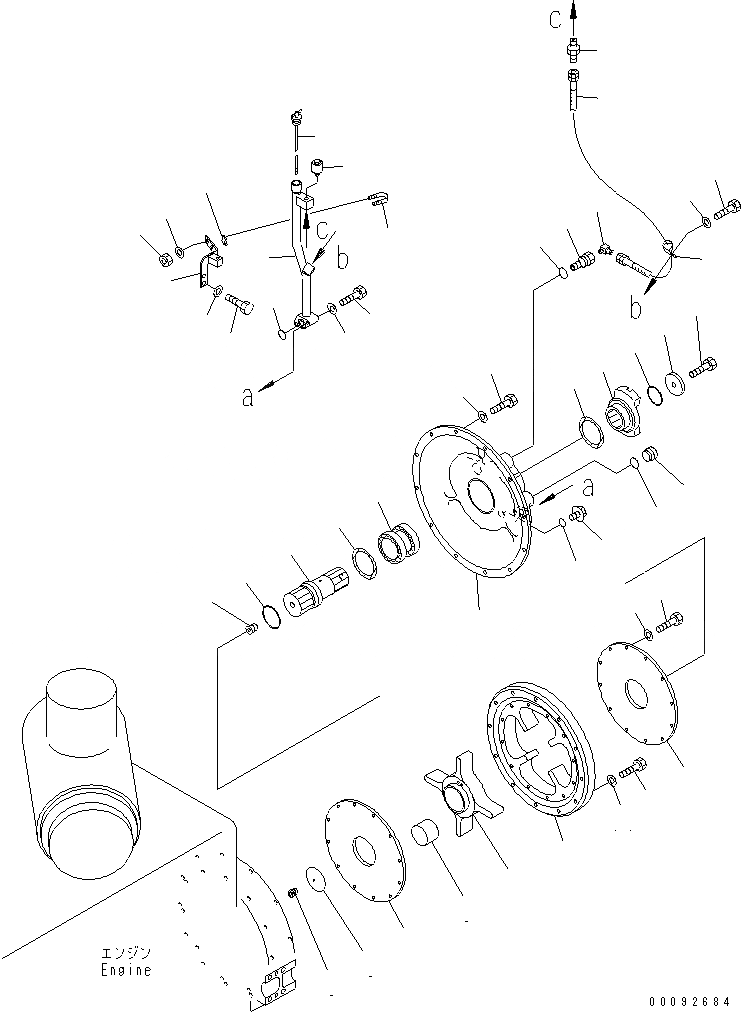 c
c
b
b
a
a
エンジン
Engine
00092684